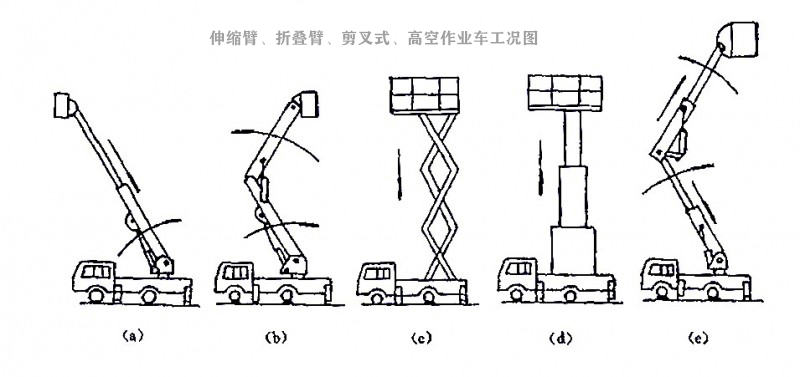 伸缩臂、折叠臂、剪叉式、高空作业车工况图

(a)

(b)

(c)

(d)

(e)